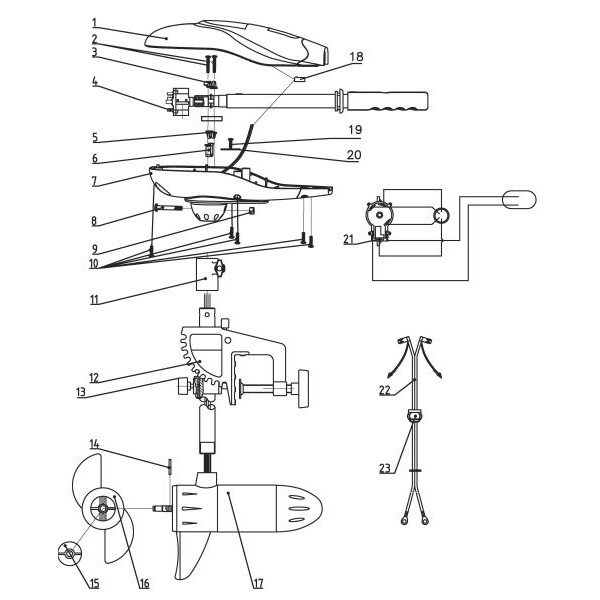 1
2
3
4
5
6
7
8
9
10
11
12
13
14
15
16
17
18
19
20
21
22
23